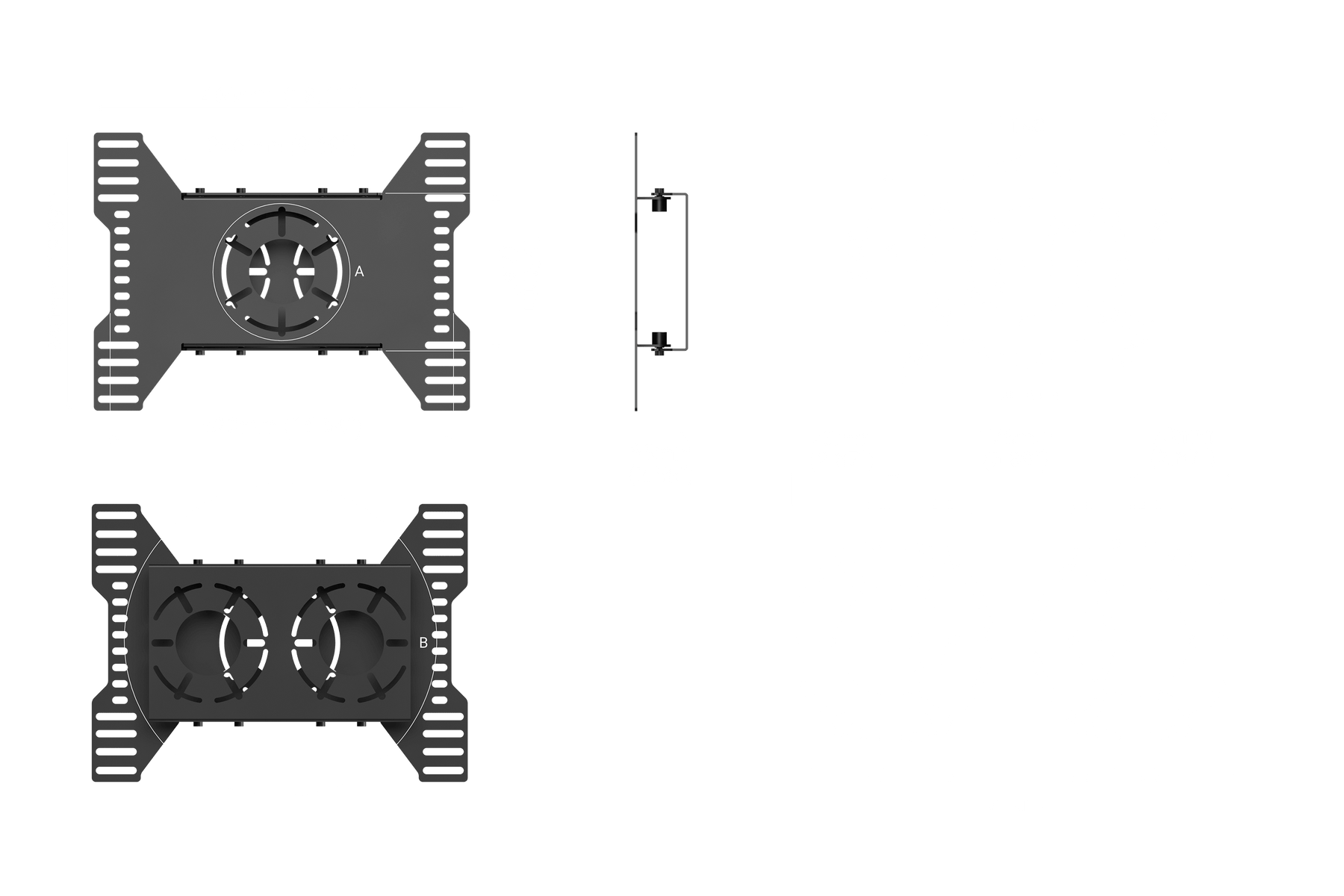 A

B