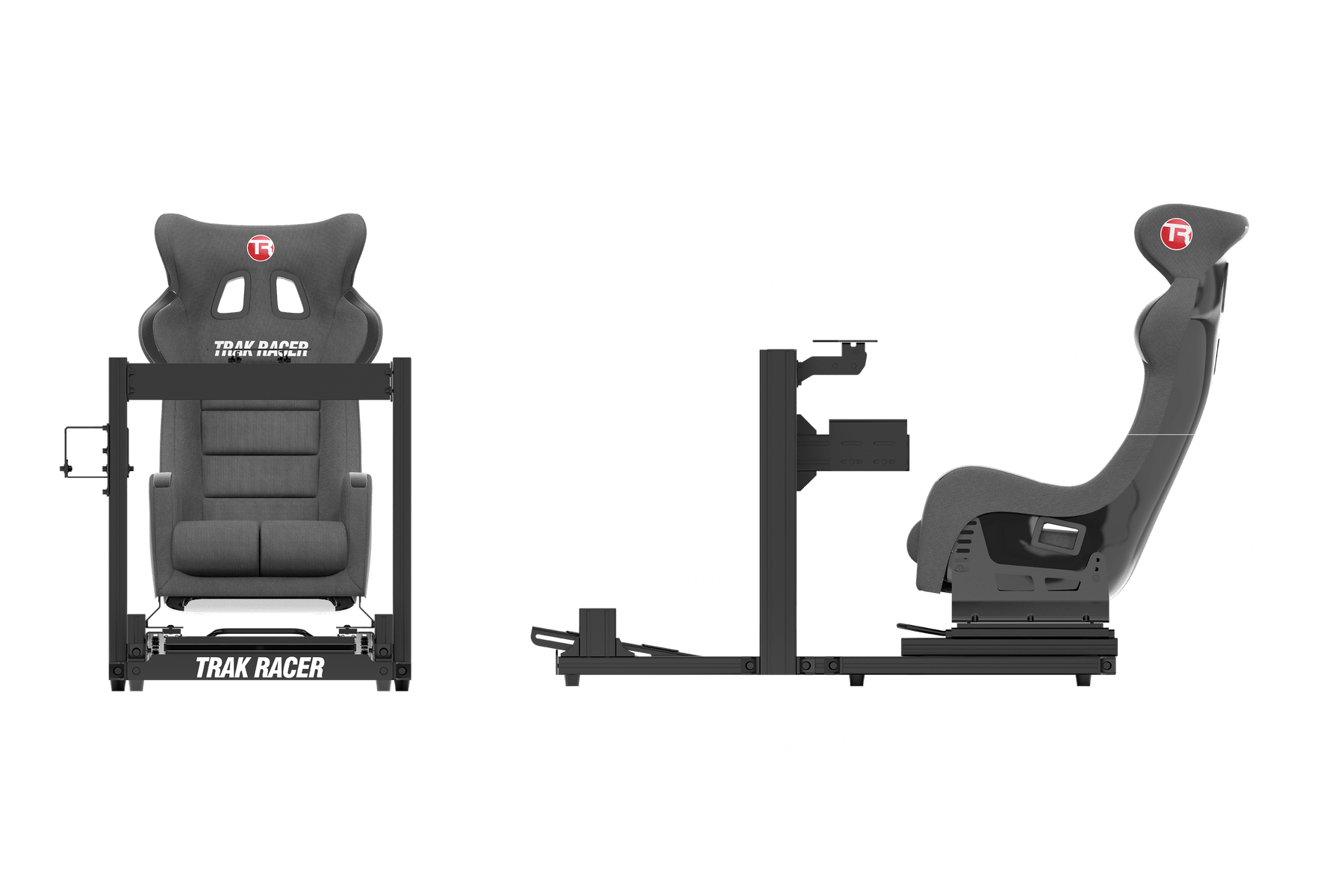 TR
TRAK RACER
TRAK RACER
TR